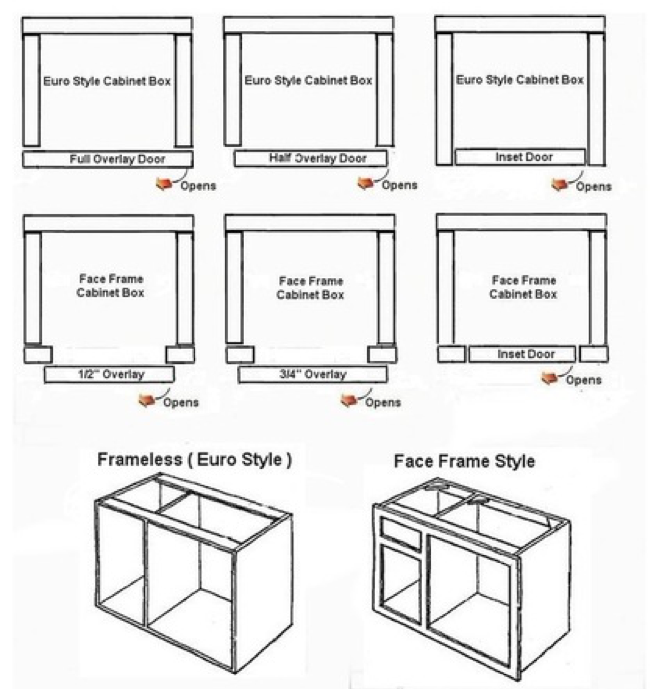 Euro Style Cabinet Box

Full Overlay Door

Opens

Euro Style Cabinet Box

Half Overlay Door

Opens

Euro Style Cabinet Box

Inset Door

Opens

Face Frame Cabinet Box

1/2" Overlay

Opens

Face Frame Cabinet Box

3/4" Overlay

Opens

Face Frame Cabinet Box

Inset Door

Opens

Frameless ( Euro Style )

Face Frame Style